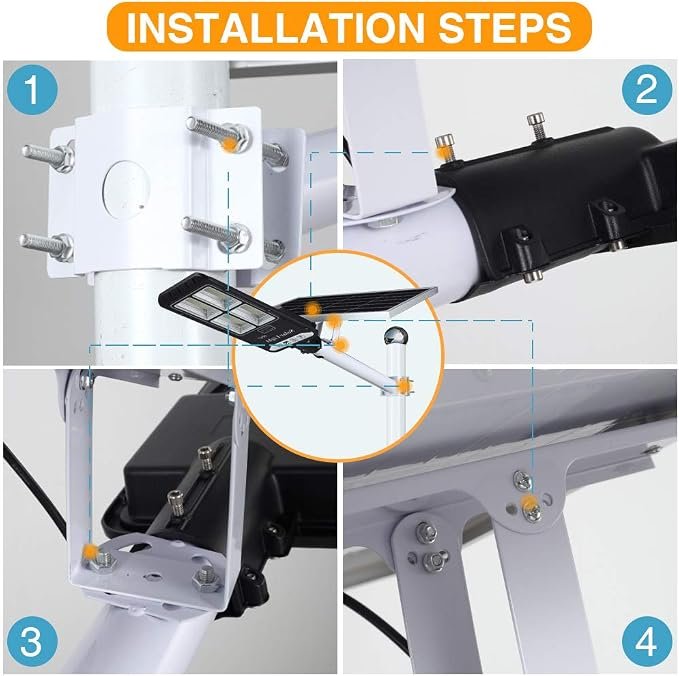 INSTALLATION STEPS

1

2

3

4